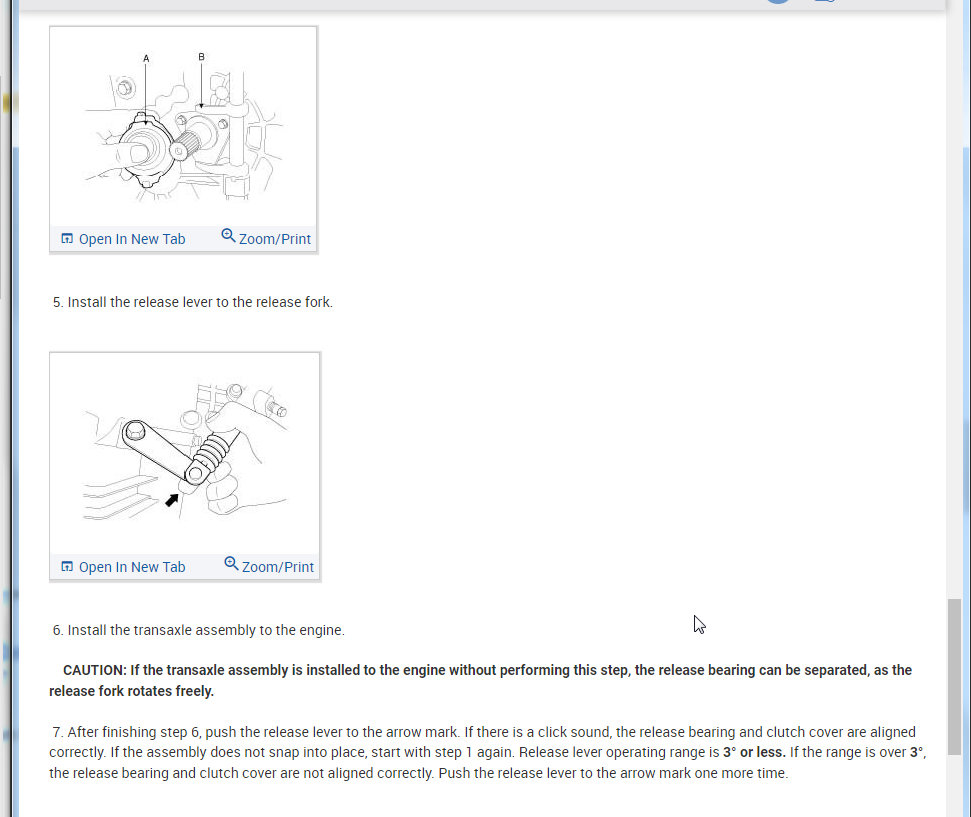 A
B

Open In New Tab
Zoom/Print

5. Install the release lever to the release fork.

Open In New Tab
Zoom/Print

6. Install the transaxle assembly to the engine.

CAUTION: If the transaxle assembly is installed to the engine without performing this step, the release bearing can be separated, as the release fork rotates freely.

7. After finishing step 6, push the release lever to the arrow mark. If there is a click sound, the release bearing and clutch cover are aligned correctly. If the assembly does not snap into place, start with step 1 again. Release lever operating range is 3° or less. If the range is over 3°, the release bearing and clutch cover are not aligned correctly. Push the release lever to the arrow mark one more time.