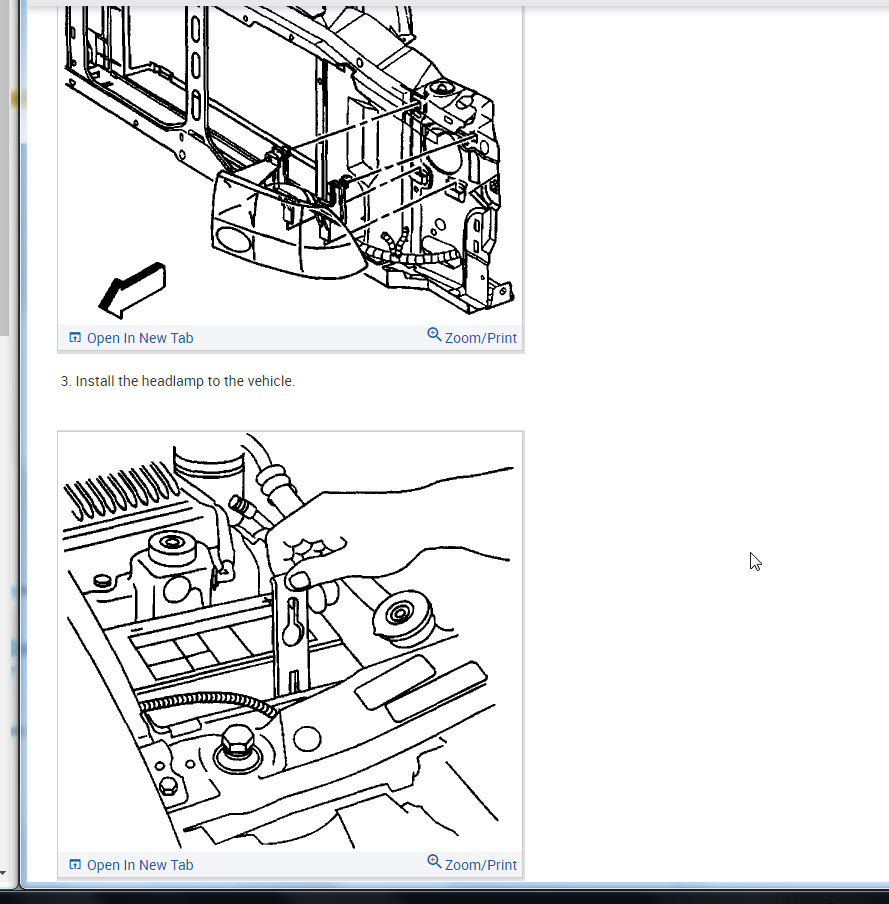 Open In New Tab
Zoom/Print

3. Install the headlamp to the vehicle.

Open In New Tab
Zoom/Print