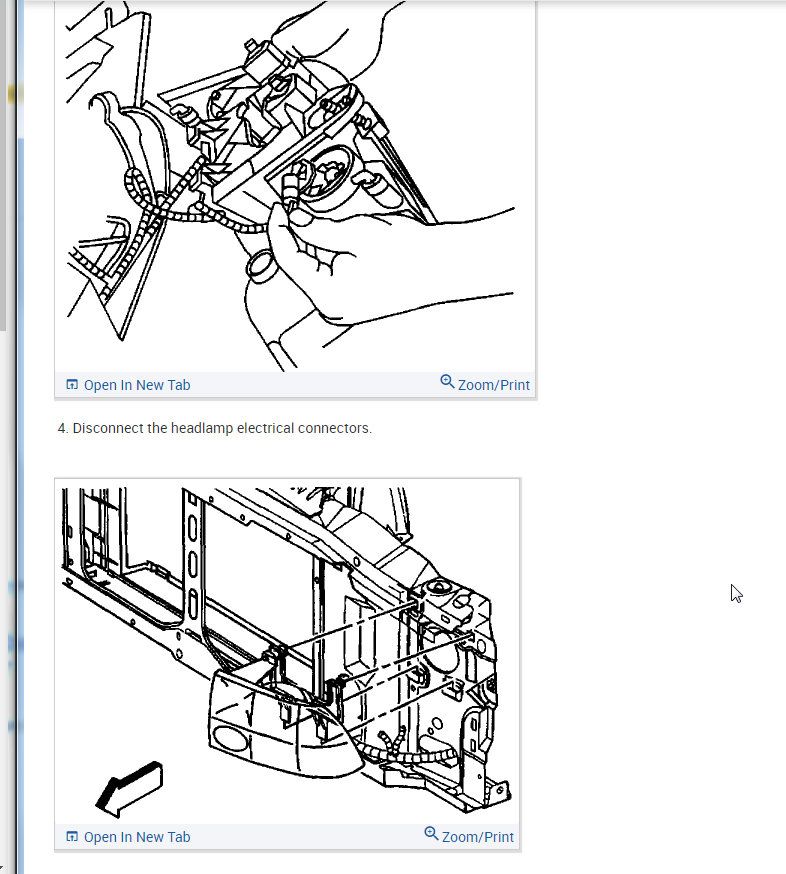 Open In New Tab
Zoom/Print

4. Disconnect the headlamp electrical connectors.

Open In New Tab
Zoom/Print