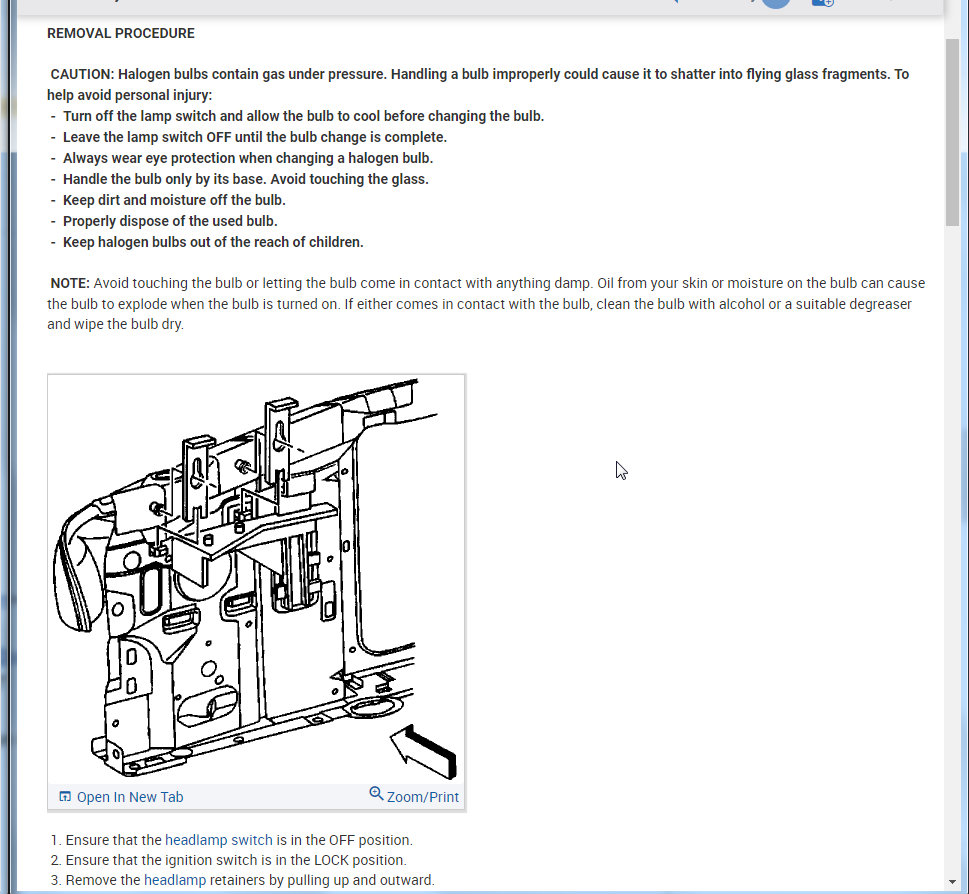 REMOVAL PROCEDURE

CAUTION: Halogen bulbs contain gas under pressure. Handling a bulb improperly could cause it to shatter into flying glass fragments. To help avoid personal injury:
- Turn off the lamp switch and allow the bulb to cool before changing the bulb.
- Leave the lamp switch OFF until the bulb change is complete.
- Always wear eye protection when changing a halogen bulb.
- Handle the bulb only by its base. Avoid touching the glass.
- Keep dirt and moisture off the bulb.
- Properly dispose of the used bulb.
- Keep halogen bulbs out of the reach of children.

NOTE: Avoid touching the bulb or letting the bulb come in contact with anything damp. Oil from your skin or moisture on the bulb can cause the bulb to explode when the bulb is turned on. If either comes in contact with the bulb, clean the bulb with alcohol or a suitable degreaser and wipe the bulb dry.

Open In New Tab
Zoom/Print

1. Ensure that the headlamp switch is in the OFF position.
2. Ensure that the ignition switch is in the LOCK position.
3. Remove the headlamp retainers by pulling up and outward.