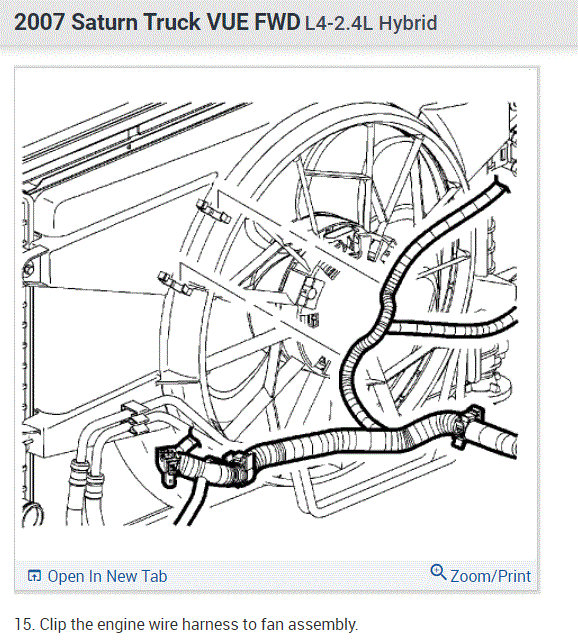 2007 Saturn Truck VUE FWD L4-2.4L Hybrid

Open In New Tab

Zoom/Print

15. Clip the engine wire harness to fan assembly.