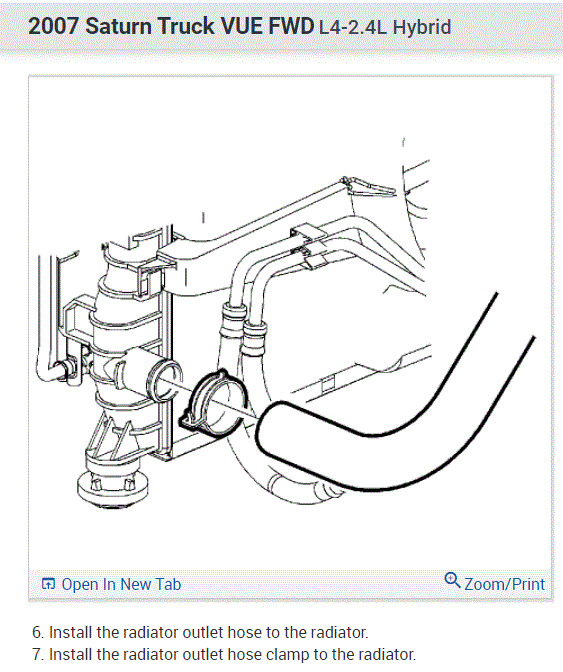 2007 Saturn Truck VUE FWD L4-2.4L Hybrid

Open In New Tab

Zoom/Print

6. Install the radiator outlet hose to the radiator.
7. Install the radiator outlet hose clamp to the radiator.