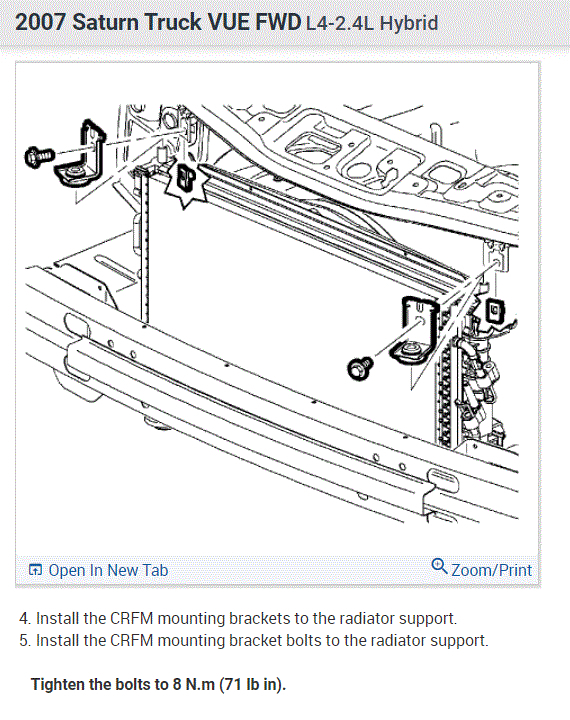 2007 Saturn Truck VUE FWD L4-2.4L Hybrid

Open In New Tab

Zoom/Print

4. Install the CRFM mounting brackets to the radiator support.
5. Install the CRFM mounting bracket bolts to the radiator support.

Tighten the bolts to 8 N.m (71 lb in).