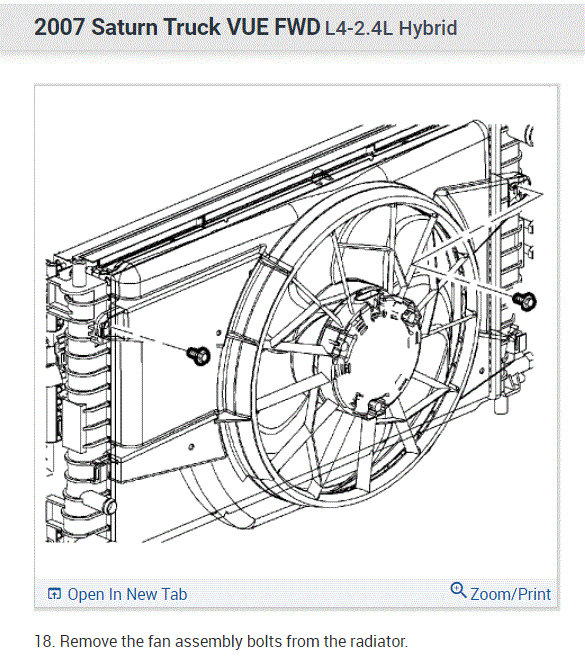 2007 Saturn Truck VUE FWD L4-2.4L Hybrid

Open In New Tab

Zoom/Print

18. Remove the fan assembly bolts from the radiator.