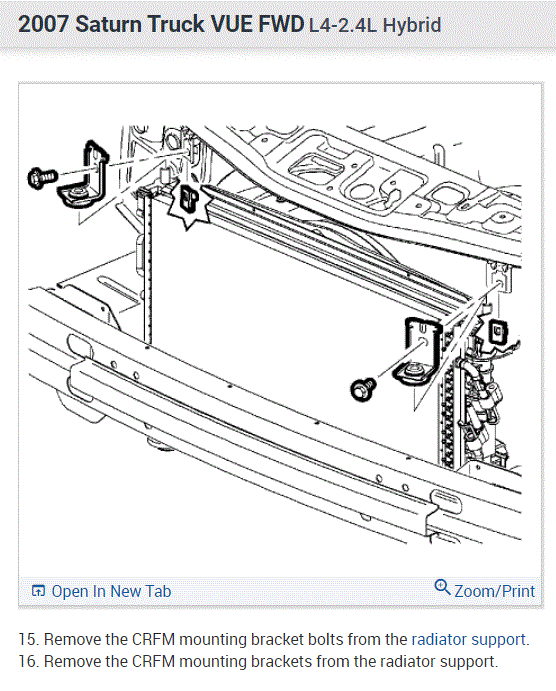 2007 Saturn Truck VUE FWD L4-2.4L Hybrid

Open In New Tab

Zoom/Print

15. Remove the CRFM mounting bracket bolts from the radiator support.
16. Remove the CRFM mounting brackets from the radiator support.