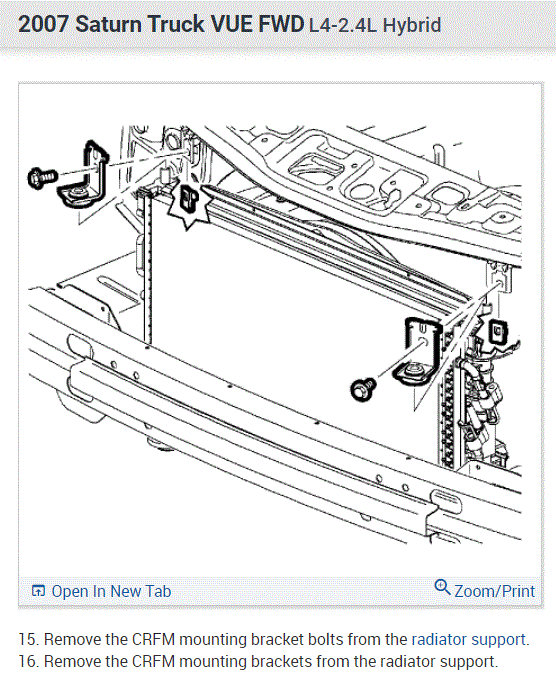 2007 Saturn Truck VUE FWD L4-2.4L Hybrid

Open In New Tab

Zoom/Print

15. Remove the CRFM mounting bracket bolts from the radiator support.
16. Remove the CRFM mounting brackets from the radiator support.