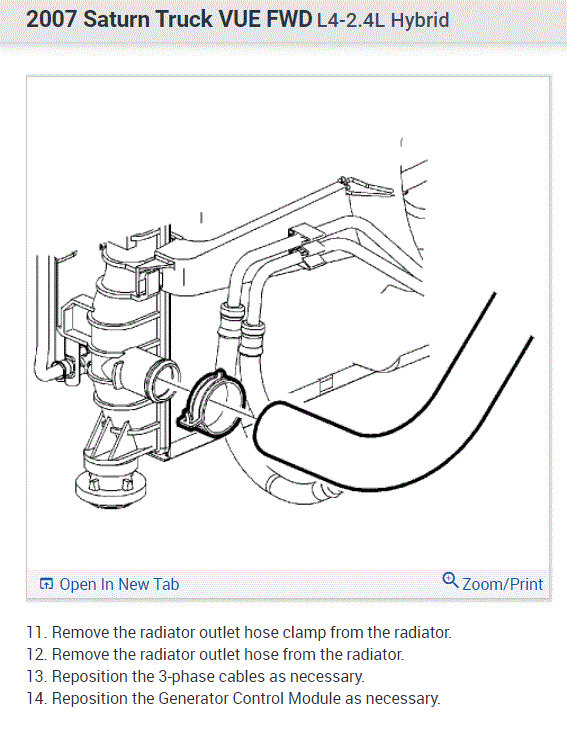 2007 Saturn Truck VUE FWD L4-2.4L Hybrid

Open In New Tab

Zoom/Print

11. Remove the radiator outlet hose clamp from the radiator.
12. Remove the radiator outlet hose from the radiator.
13. Reposition the 3-phase cables as necessary.
14. Reposition the Generator Control Module as necessary.