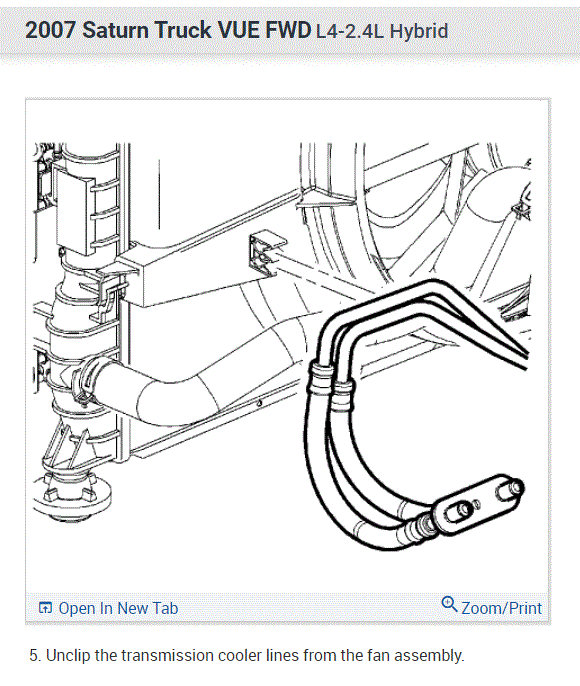 2007 Saturn Truck VUE FWD L4-2.4L Hybrid

Open In New Tab

Zoom/Print

5. Unclip the transmission cooler lines from the fan assembly.