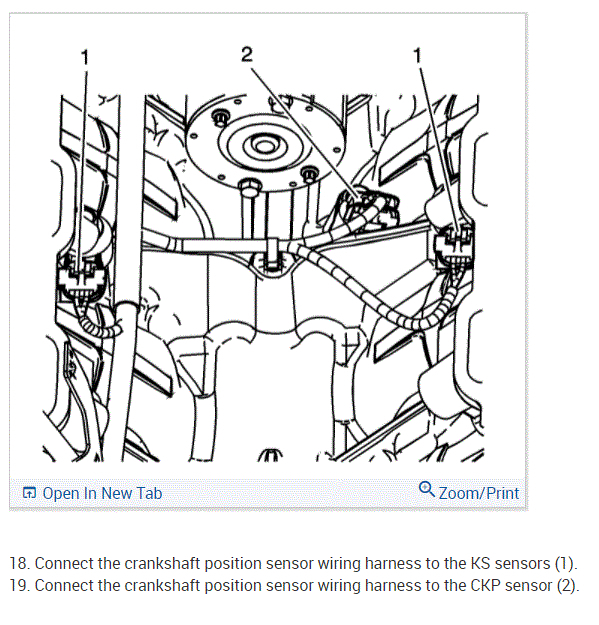 1
2
1

Open In New Tab
Zoom/Print

18. Connect the crankshaft position sensor wiring harness to the KS sensors (1).
19. Connect the crankshaft position sensor wiring harness to the CKP sensor (2).