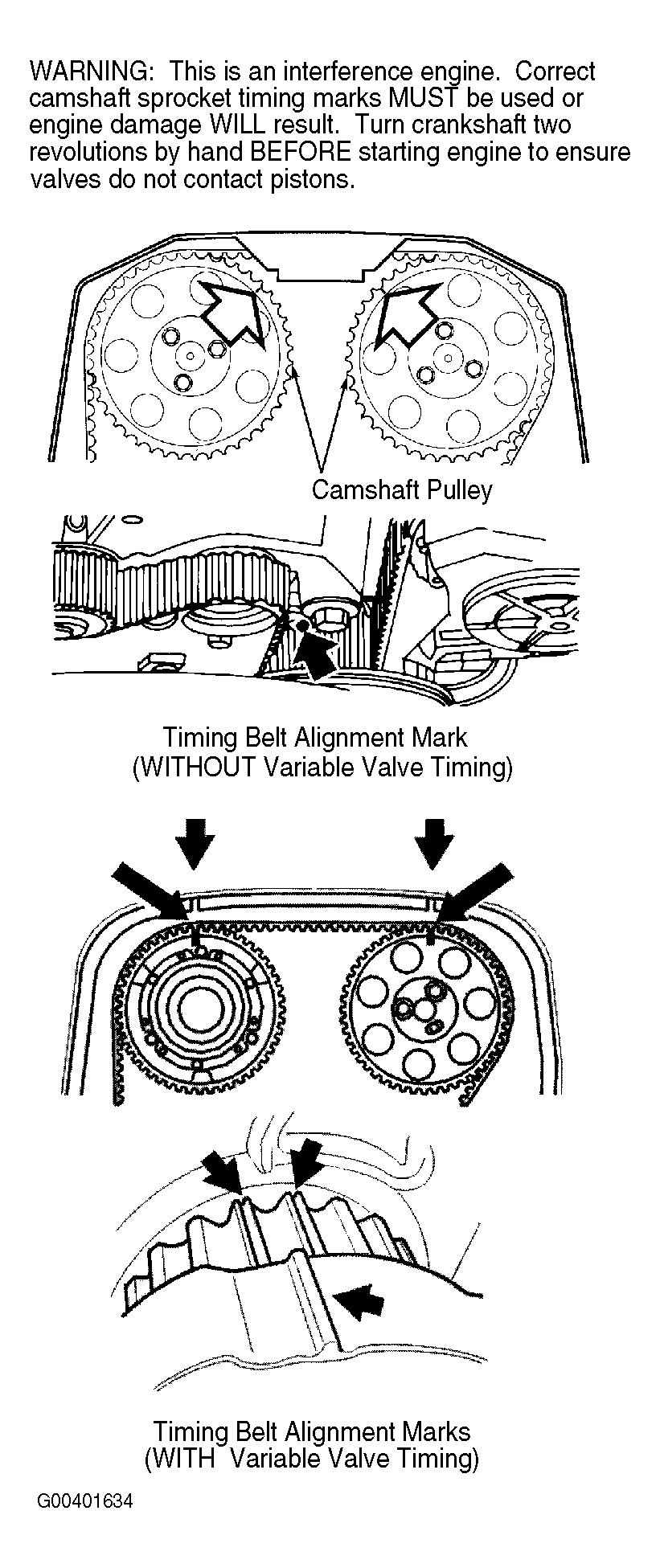 WARNING: This is an interference engine. Correct camshaft sprocket timing marks MUST be used or engine damage WILL result. Turn crankshaft two revolutions by hand BEFORE starting engine to ensure valves do not contact pistons.

Camshaft Pulley

Timing Belt Alignment Mark
(WITHOUT Variable Valve Timing)

Timing Belt Alignment Marks
(WITH Variable Valve Timing)

G00401634