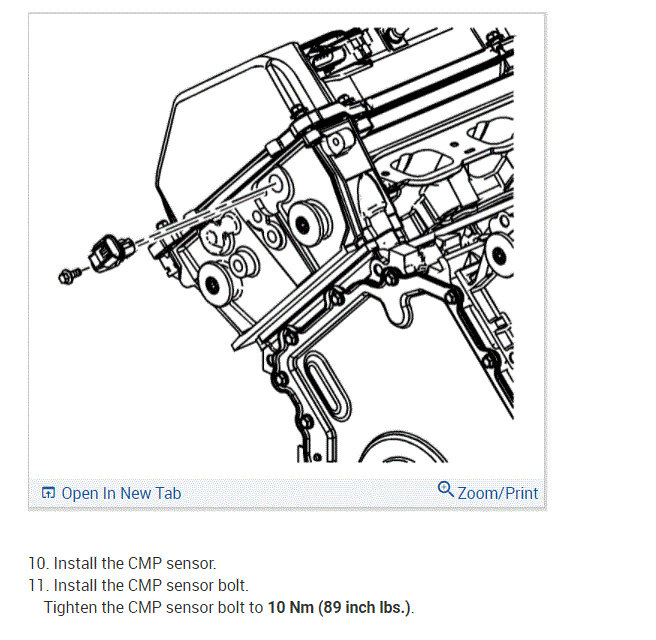 Open In New Tab

Zoom/Print

10. Install the CMP sensor.
11. Install the CMP sensor bolt.
Tighten the CMP sensor bolt to 10 Nm (89 inch lbs.).