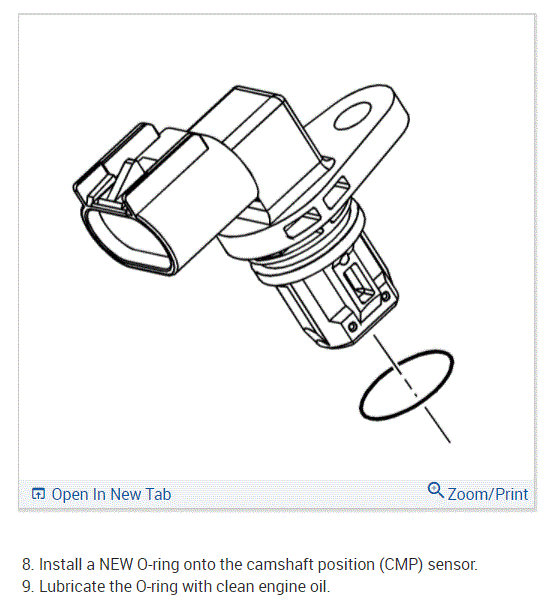 Open In New Tab

Zoom/Print

8. Install a NEW O-ring onto the camshaft position (CMP) sensor.
9. Lubricate the O-ring with clean engine oil.