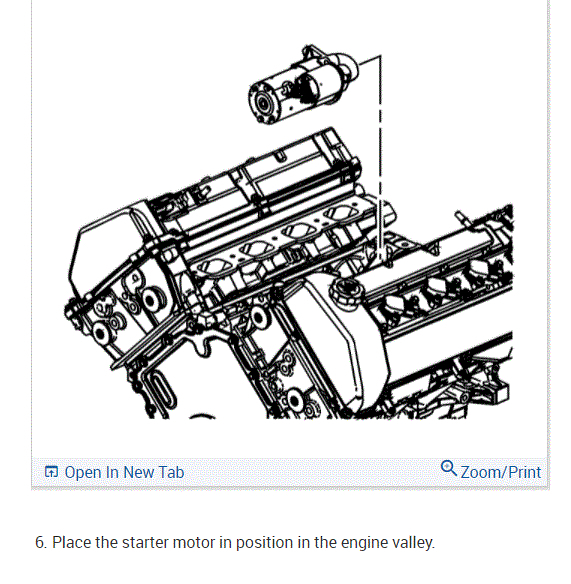 Open In New Tab

Zoom/Print

6. Place the starter motor in position in the engine valley.