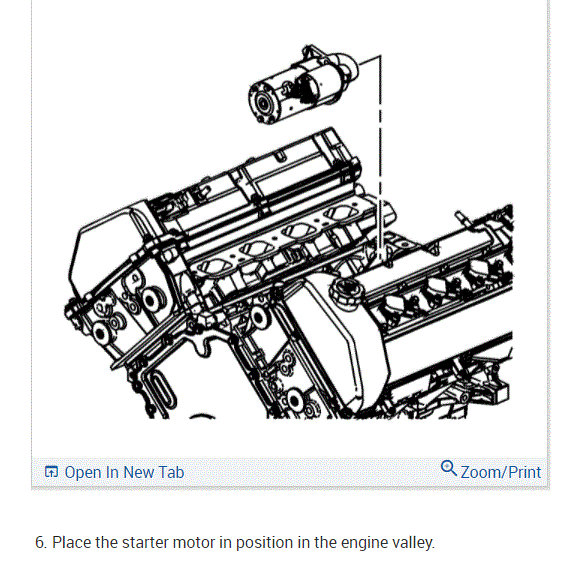 Open In New Tab

Zoom/Print

6. Place the starter motor in position in the engine valley.