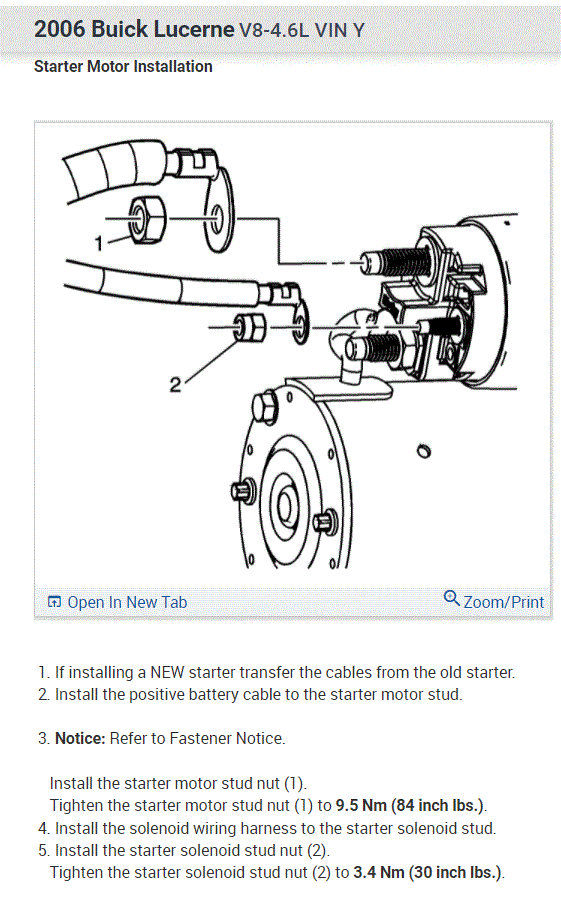 2006 Buick Lucerne V8-4.6L VIN Y

Starter Motor Installation

1

2

Open In New Tab

Zoom/Print

1. If installing a NEW starter transfer the cables from the old starter.
2. Install the positive battery cable to the starter motor stud.

3. Notice: Refer to Fastener Notice.

Install the starter motor stud nut (1).
Tighten the starter motor stud nut (1) to 9.5 Nm (84 inch lbs.).
4. Install the solenoid wiring harness to the starter solenoid stud.
5. Install the starter solenoid stud nut (2).
Tighten the starter solenoid stud nut (2) to 3.4 Nm (30 inch lbs.).