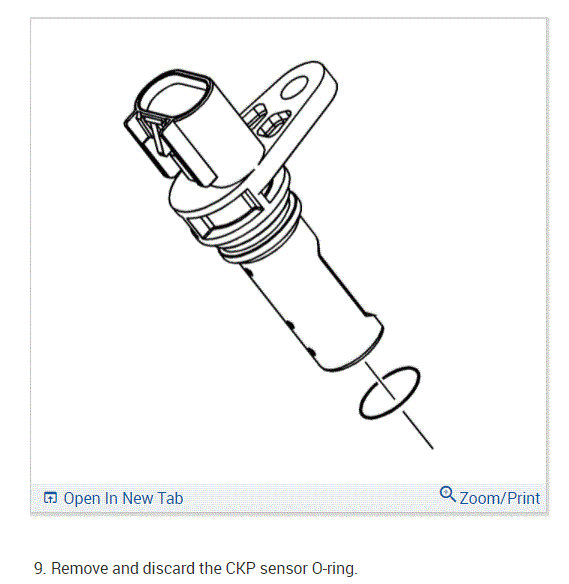 Open In New Tab

Zoom/Print

9. Remove and discard the CKP sensor O-ring.