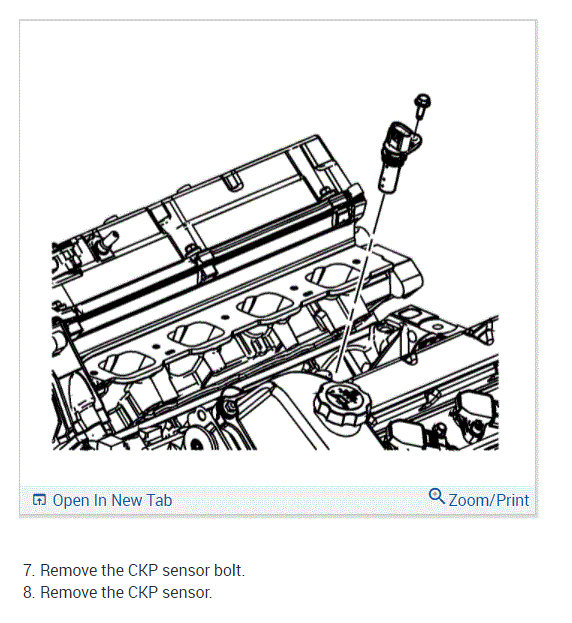 Open In New Tab

Zoom/Print

7. Remove the CKP sensor bolt.
8. Remove the CKP sensor.