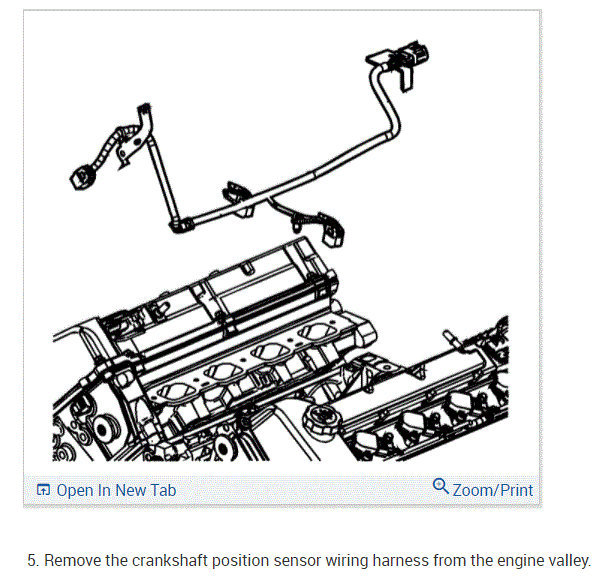 Open In New Tab

Zoom/Print

5. Remove the crankshaft position sensor wiring harness from the engine valley.