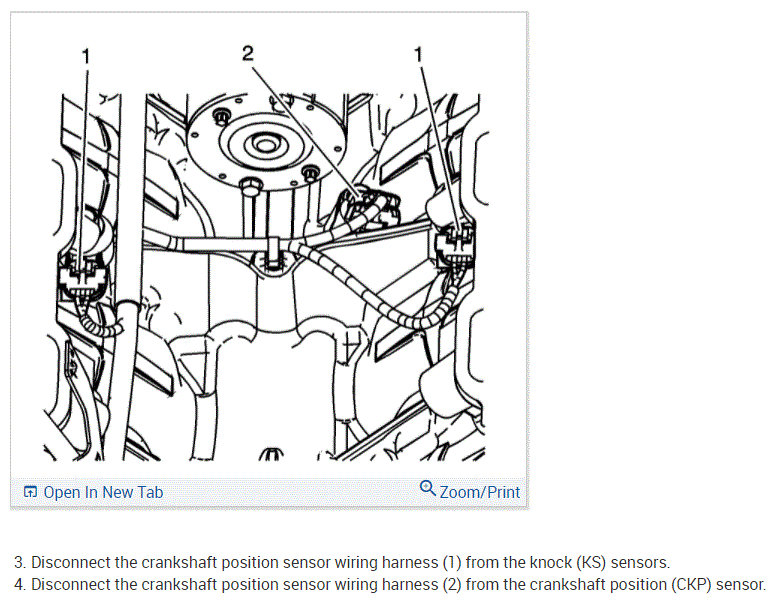 1
2
1

Open In New Tab
Zoom/Print

3. Disconnect the crankshaft position sensor wiring harness (1) from the knock (KS) sensors.
4. Disconnect the crankshaft position sensor wiring harness (2) from the crankshaft position (CKP) sensor.