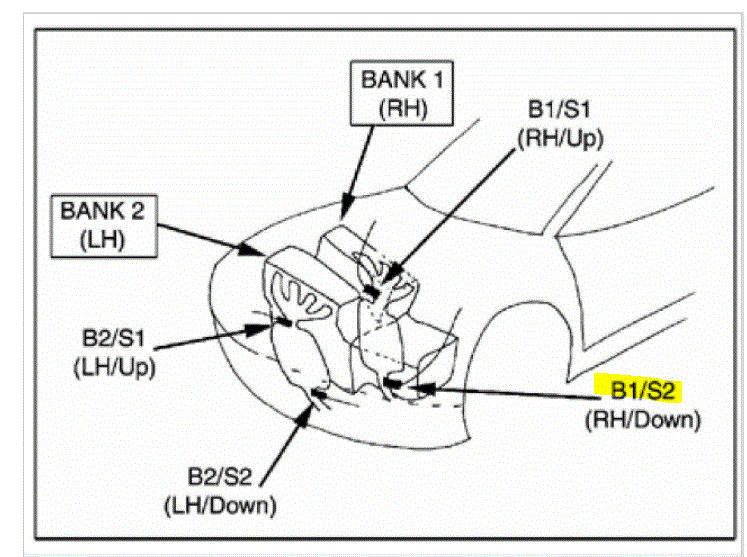 BANK 1
(RH)

B1/S1
(RH/Up)

BANK 2
(LH)

B2/S1
(LH/Up)

B1/S2
(RH/Down)

B2/S2
(LH/Down)