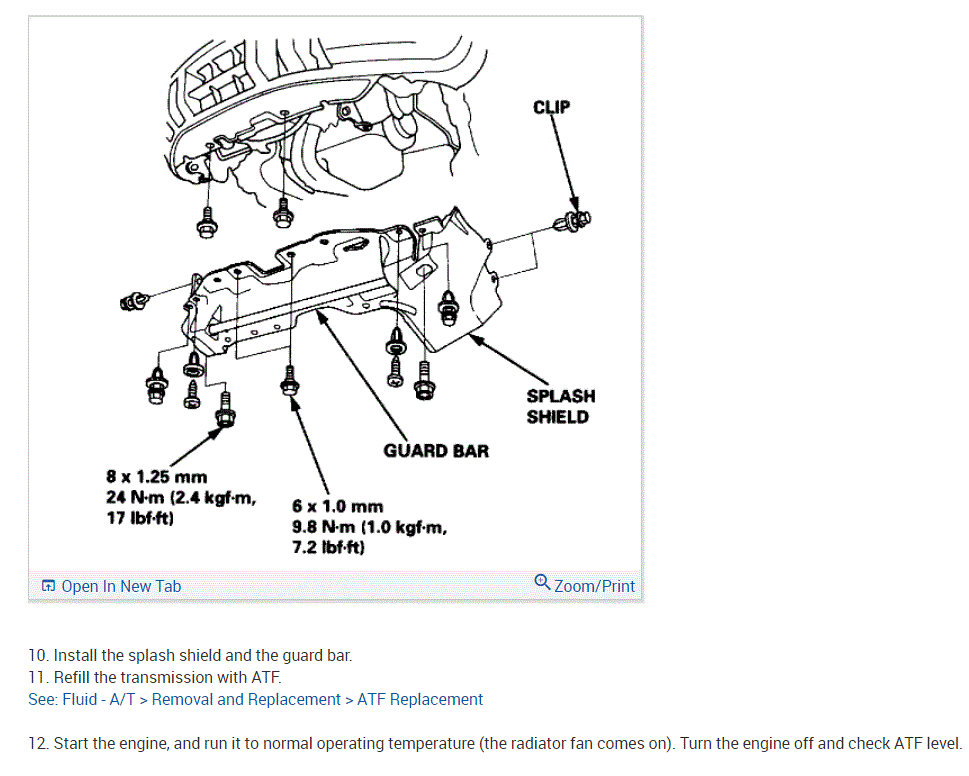 CLIP

SPLASH SHIELD

GUARD BAR

8 x 1.25 mm
24 N·m (2.4 kgf·m, 17 lbf·ft)

6 x 1.0 mm
9.8 N·m (1.0 kgf·m, 7.2 lbf·ft)

Open In New Tab

Zoom/Print

10. Install the splash shield and the guard bar.
11. Refill the transmission with ATF.
See: Fluid - A/T > Removal and Replacement > ATF Replacement

12. Start the engine, and run it to normal operating temperature (the radiator fan comes on). Turn the engine off and check ATF level.