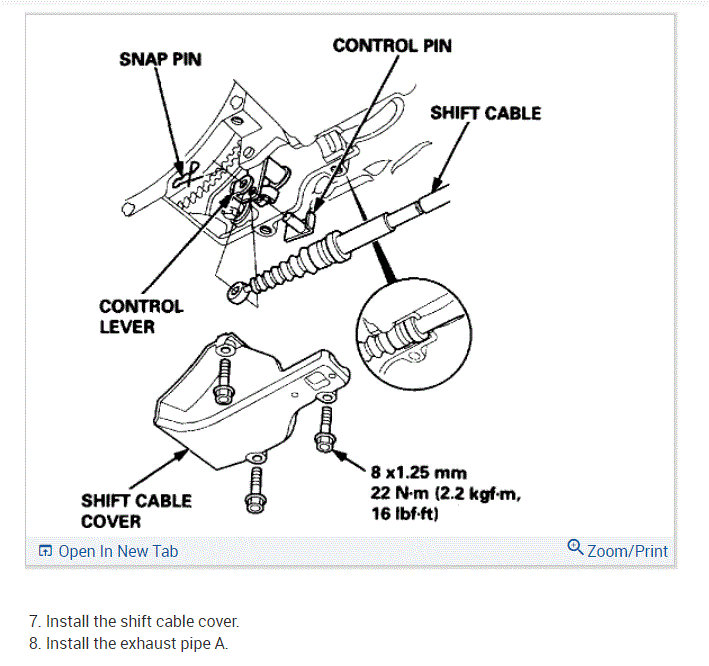 SNAP PIN

CONTROL PIN

SHIFT CABLE

CONTROL LEVER

SHIFT CABLE COVER

8 x1.25 mm
22 N·m (2.2 kgf·m, 16 lbf·ft)

Open In New Tab

Zoom/Print

7. Install the shift cable cover.
8. Install the exhaust pipe A.