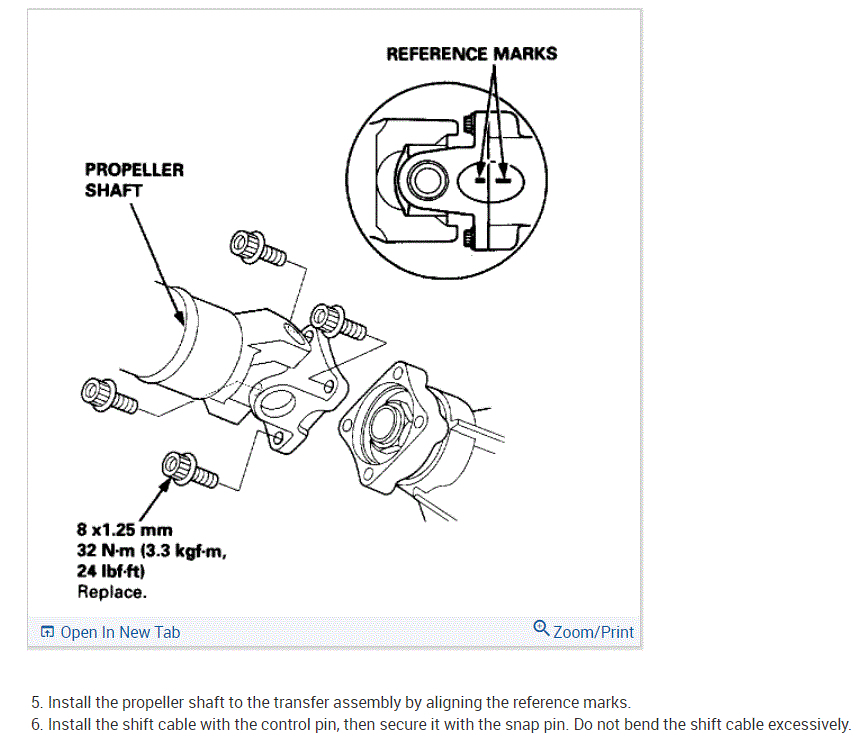 REFERENCE MARKS

PROPELLER SHAFT

8 x1.25 mm
32 N·m (3.3 kgf·m, 24 lbf·ft)
Replace.

Open In New Tab

Zoom/Print

5. Install the propeller shaft to the transfer assembly by aligning the reference marks.
6. Install the shift cable with the control pin, then secure it with the snap pin. Do not bend the shift cable excessively.