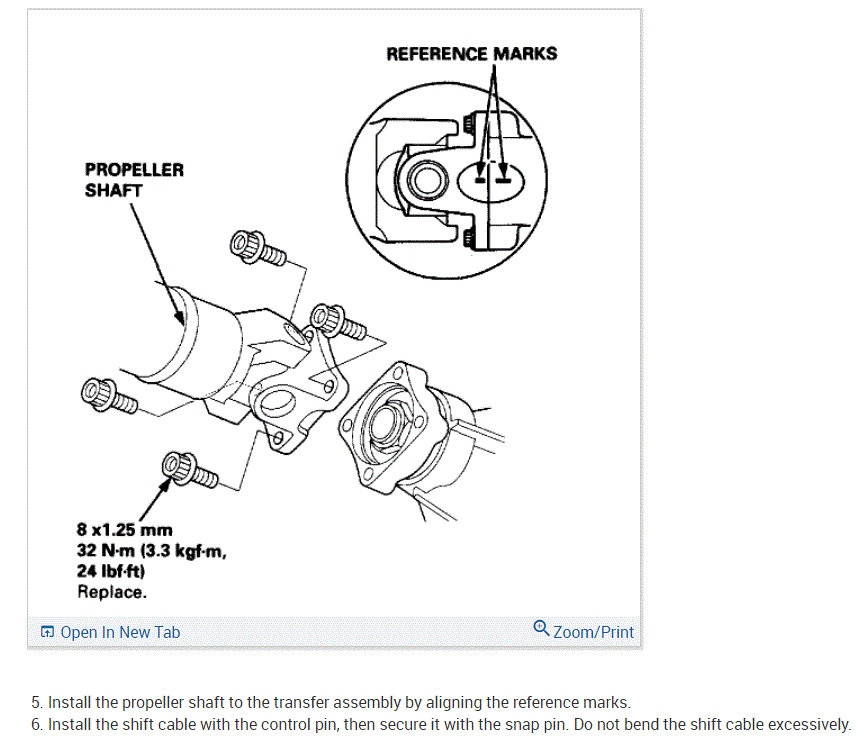 REFERENCE MARKS

PROPELLER SHAFT

8 x1.25 mm
32 N·m (3.3 kgf·m, 24 lbf·ft)
Replace.

Open In New Tab

Zoom/Print

5. Install the propeller shaft to the transfer assembly by aligning the reference marks.
6. Install the shift cable with the control pin, then secure it with the snap pin. Do not bend the shift cable excessively.