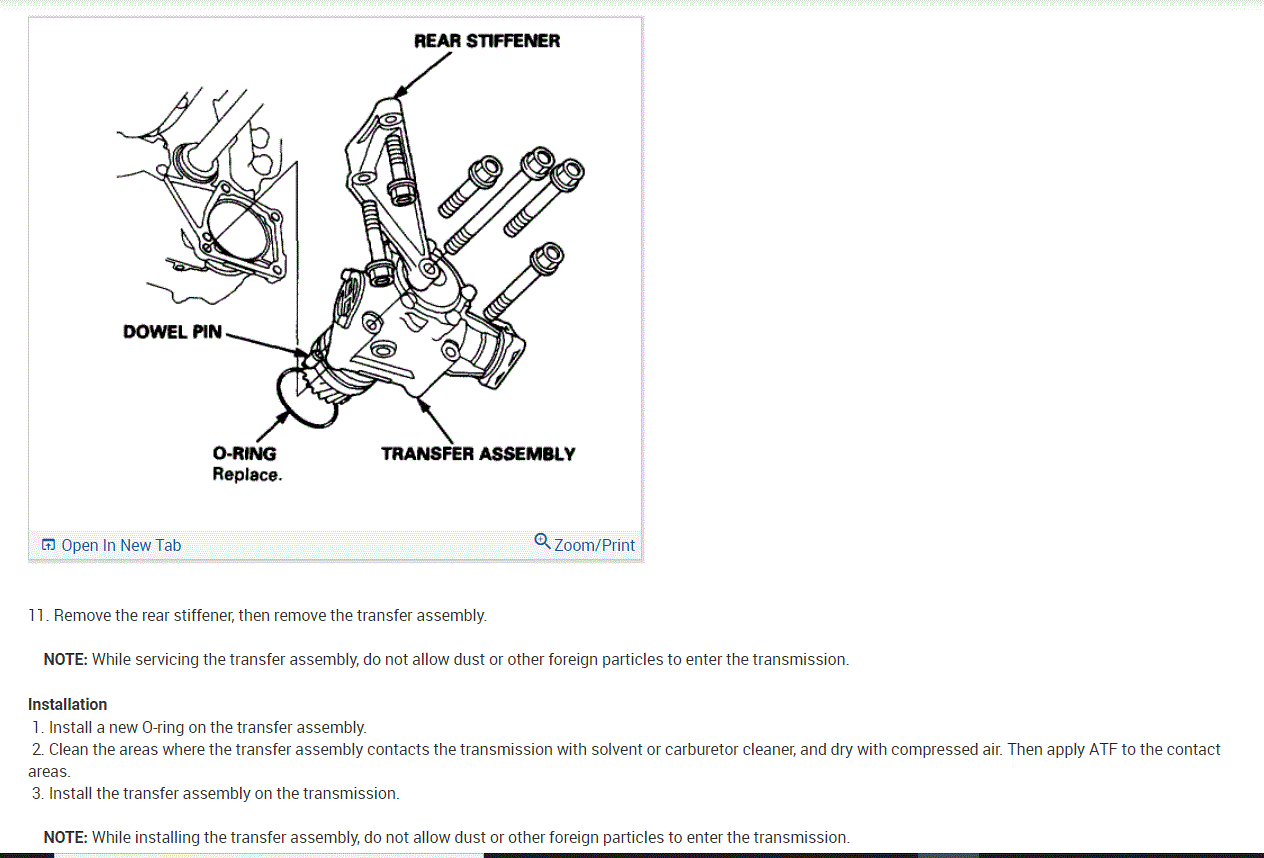 REAR STIFFENER

DOWEL PIN

O-RING
Replace.

TRANSFER ASSEMBLY

Open In New Tab

Zoom/Print

11. Remove the rear stiffener, then remove the transfer assembly.

NOTE: While servicing the transfer assembly, do not allow dust or other foreign particles to enter the transmission.

Installation
1. Install a new O-ring on the transfer assembly.
2. Clean the areas where the transfer assembly contacts the transmission with solvent or carburetor cleaner, and dry with compressed air. Then apply ATF to the contact areas.
3. Install the transfer assembly on the transmission.

NOTE: While installing the transfer assembly, do not allow dust or other foreign particles to enter the transmission.