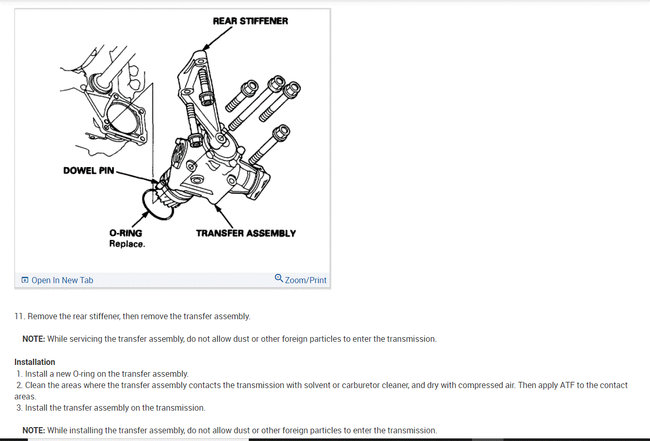 REAR STIFFENER

DOWEL PIN

O-RING
Replace.

TRANSFER ASSEMBLY

Open In New Tab

Zoom/Print

11. Remove the rear stiffener, then remove the transfer assembly.

NOTE: While servicing the transfer assembly, do not allow dust or other foreign particles to enter the transmission.

Installation
1. Install a new O-ring on the transfer assembly.
2. Clean the areas where the transfer assembly contacts the transmission with solvent or carburetor cleaner, and dry with compressed air. Then apply ATF to the contact areas.
3. Install the transfer assembly on the transmission.

NOTE: While installing the transfer assembly, do not allow dust or other foreign particles to enter the transmission.