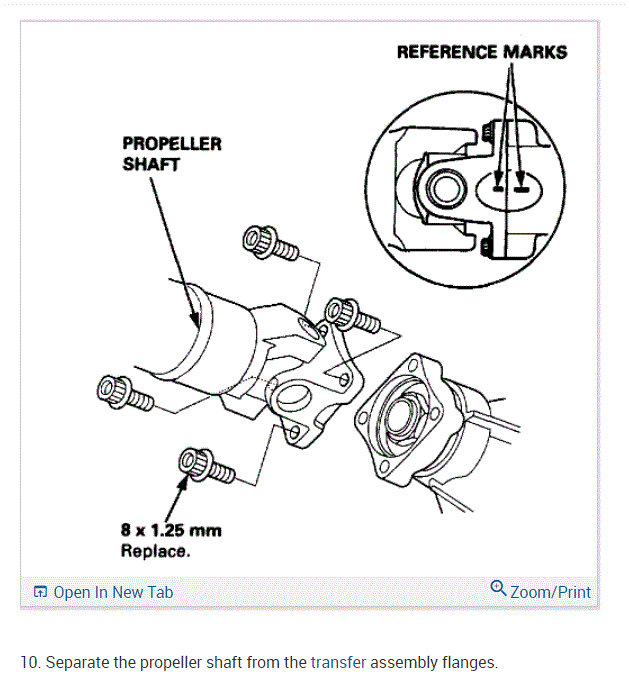 REFERENCE MARKS

PROPELLER SHAFT

8 x 1.25 mm
Replace.

Open In New Tab

Zoom/Print

10. Separate the propeller shaft from the transfer assembly flanges.