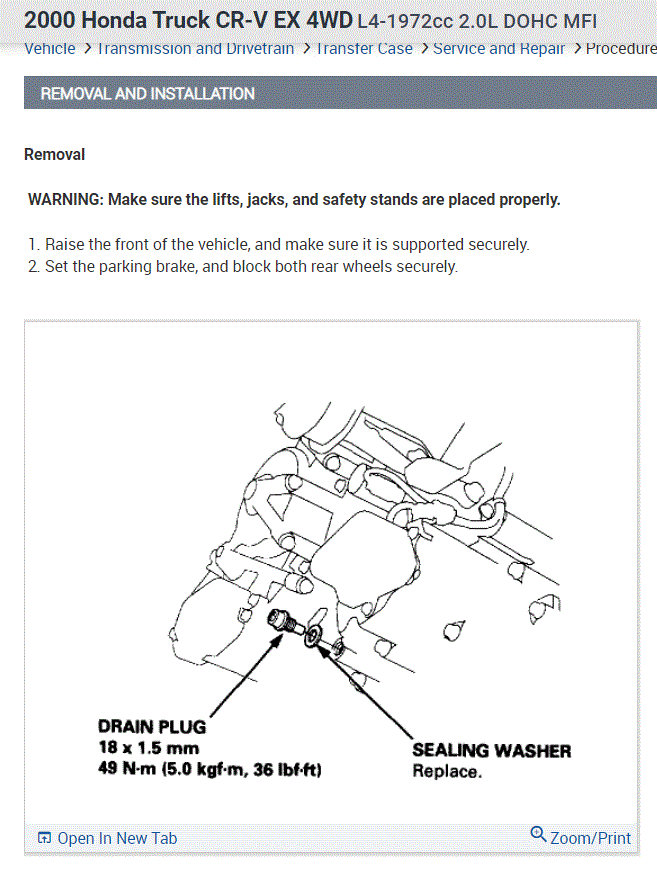 2000 Honda Truck CR-V EX 4WD L4-1972cc 2.0L DOHC MFI

Vehicle > Transmission and Drivetrain > Transfer Case > Service and Repair > Procedure

REMOVAL AND INSTALLATION

Removal

WARNING: Make sure the lifts, jacks, and safety stands are placed properly.

1. Raise the front of the vehicle, and make sure it is supported securely.
2. Set the parking brake, and block both rear wheels securely.

DRAIN PLUG
18 x 1.5 mm
49 N·m (5.0 kgf·m, 36 lbf·ft)

SEALING WASHER
Replace.

Open In New Tab

Zoom/Print