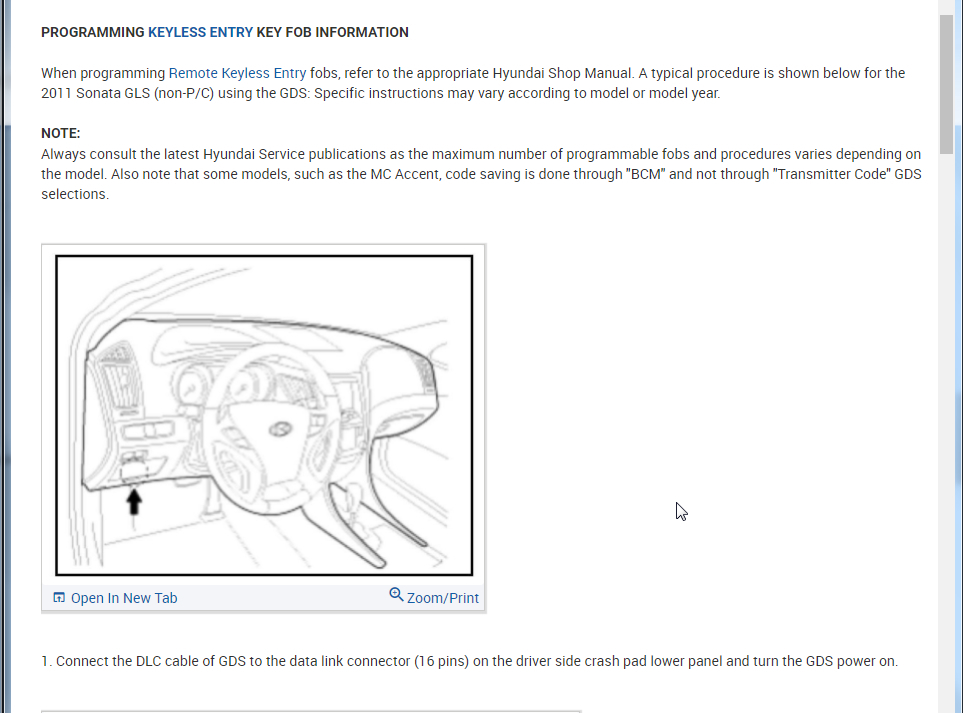 PROGRAMMING KEYLESS ENTRY KEY FOB INFORMATION

When programming Remote Keyless Entry fobs, refer to the appropriate Hyundai Shop Manual. A typical procedure is shown below for the 2011 Sonata GLS (non-P/C) using the GDS: Specific instructions may vary according to model or model year.

NOTE:
Always consult the latest Hyundai Service publications as the maximum number of programmable fobs and procedures varies depending on the model. Also note that some models, such as the MC Accent, code saving is done through "BCM" and not through "Transmitter Code" GDS selections.

Open In New Tab
Zoom/Print

1. Connect the DLC cable of GDS to the data link connector (16 pins) on the driver side crash pad lower panel and turn the GDS power on.