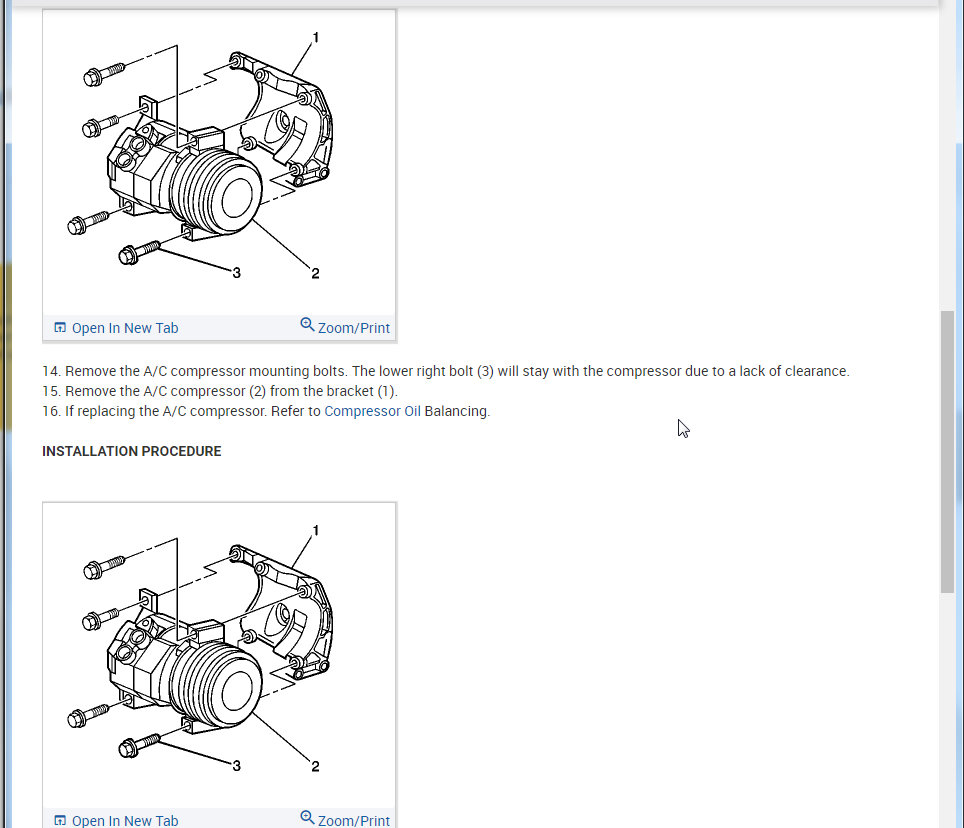 1

3

2

Open In New Tab

Zoom/Print

14. Remove the A/C compressor mounting bolts. The lower right bolt (3) will stay with the compressor due to a lack of clearance.
15. Remove the A/C compressor (2) from the bracket (1).
16. If replacing the A/C compressor. Refer to Compressor Oil Balancing.

INSTALLATION PROCEDURE

1

3

2

Open In New Tab

Zoom/Print