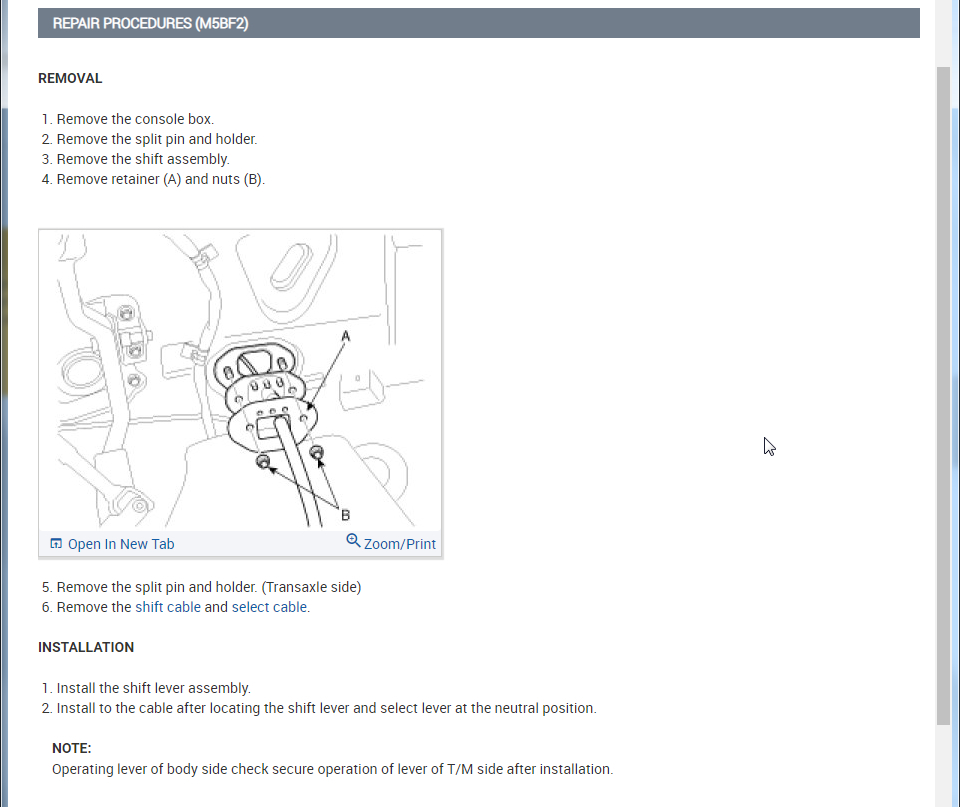 REPAIR PROCEDURES (M5BF2)

REMOVAL

1. Remove the console box.
2. Remove the split pin and holder.
3. Remove the shift assembly.
4. Remove retainer (A) and nuts (B).

A

B

Open In New Tab

Zoom/Print

5. Remove the split pin and holder. (Transaxle side)
6. Remove the shift cable and select cable.

INSTALLATION

1. Install the shift lever assembly.
2. Install to the cable after locating the shift lever and select lever at the neutral position.

NOTE:
Operating lever of body side check secure operation of lever of T/M side after installation.