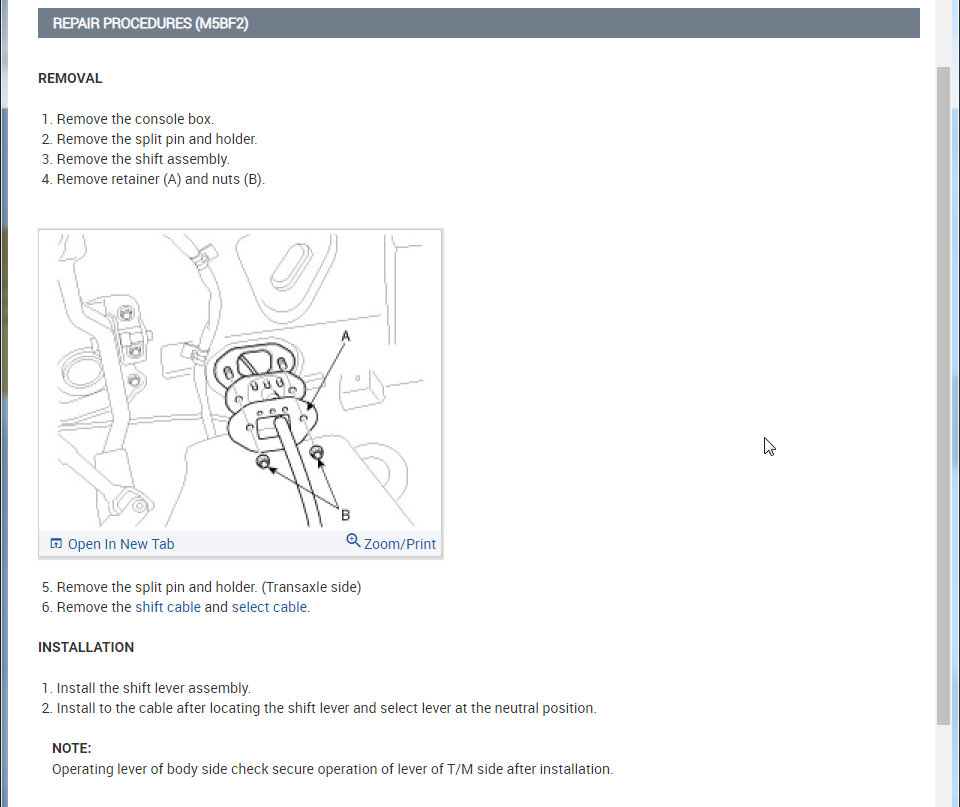 REPAIR PROCEDURES (M5BF2)

REMOVAL

1. Remove the console box.
2. Remove the split pin and holder.
3. Remove the shift assembly.
4. Remove retainer (A) and nuts (B).

A

B

Open In New Tab

Zoom/Print

5. Remove the split pin and holder. (Transaxle side)
6. Remove the shift cable and select cable.

INSTALLATION

1. Install the shift lever assembly.
2. Install to the cable after locating the shift lever and select lever at the neutral position.

NOTE:
Operating lever of body side check secure operation of lever of T/M side after installation.