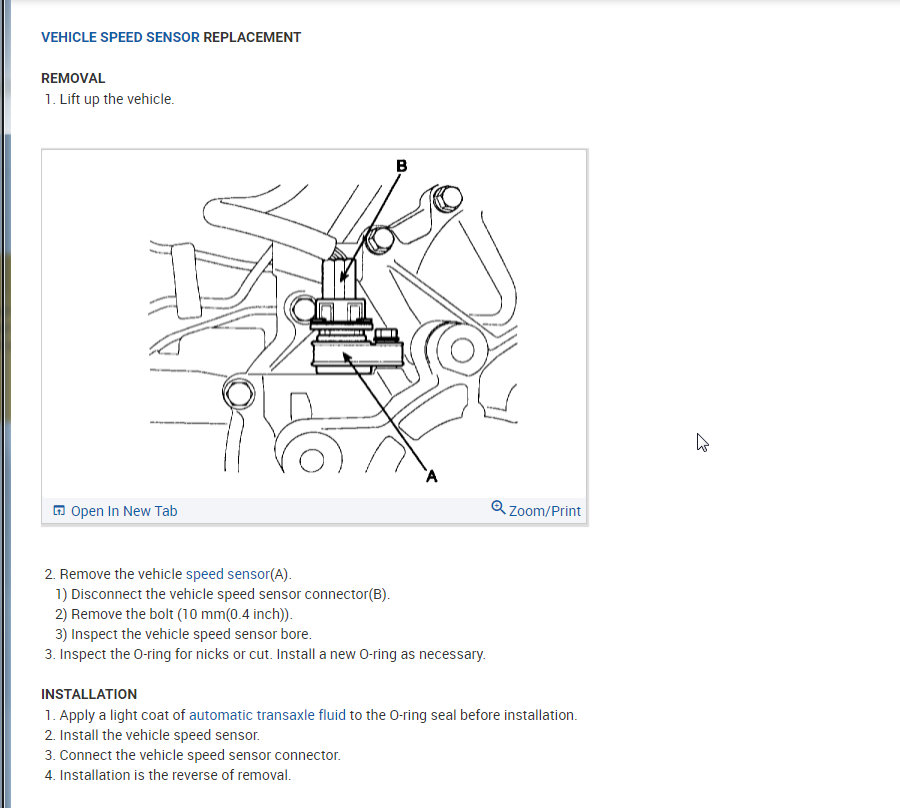 VEHICLE SPEED SENSOR REPLACEMENT

REMOVAL
1. Lift up the vehicle.

B

A

Open In New Tab

Zoom/Print

2. Remove the vehicle speed sensor(A).
1) Disconnect the vehicle speed sensor connector(B).
2) Remove the bolt (10 mm(0.4 inch)).
3) Inspect the vehicle speed sensor bore.
3. Inspect the O-ring for nicks or cut. Install a new O-ring as necessary.

INSTALLATION
1. Apply a light coat of automatic transaxle fluid to the O-ring seal before installation.
2. Install the vehicle speed sensor.
3. Connect the vehicle speed sensor connector.
4. Installation is the reverse of removal.