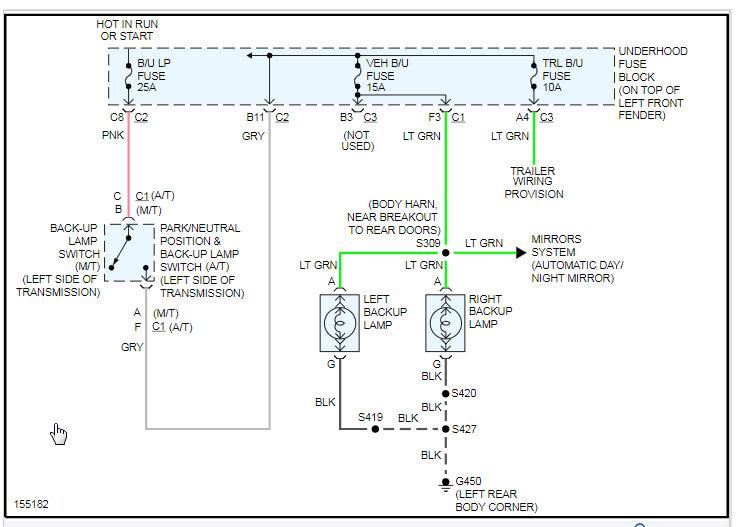 HOT IN RUN OR START

B/U LP FUSE 25A

VEH B/U FUSE 15A

TRL B/U FUSE 10A

UNDERHOOD FUSE BLOCK (ON TOP OF LEFT FRONT FENDER)

C8 C2

B11 C2

B3 C3

F3 C1

A4 C3

PNK

GRY

(NOT USED)

LT GRN

LT GRN

TRAILER WIRING PROVISION

C C1 (A/T)
B (M/T)

BACK-UP LAMP SWITCH (M/T) (LEFT SIDE OF TRANSMISSION)

PARK/NEUTRAL POSITION & BACK-UP LAMP SWITCH (A/T) (LEFT SIDE OF TRANSMISSION)

A (M/T)
F C1 (A/T)

GRY

(BODY HARN, NEAR BREAKOUT TO REAR DOORS)

S309

LT GRN

MIRRORS SYSTEM (AUTOMATIC DAY/ NIGHT MIRROR)

LT GRN

LT GRN

A

A

LEFT BACKUP LAMP

RIGHT BACKUP LAMP

G

G

BLK

BLK

S420

BLK

S419

BLK

S427

BLK

G450 (LEFT REAR BODY CORNER)

155182