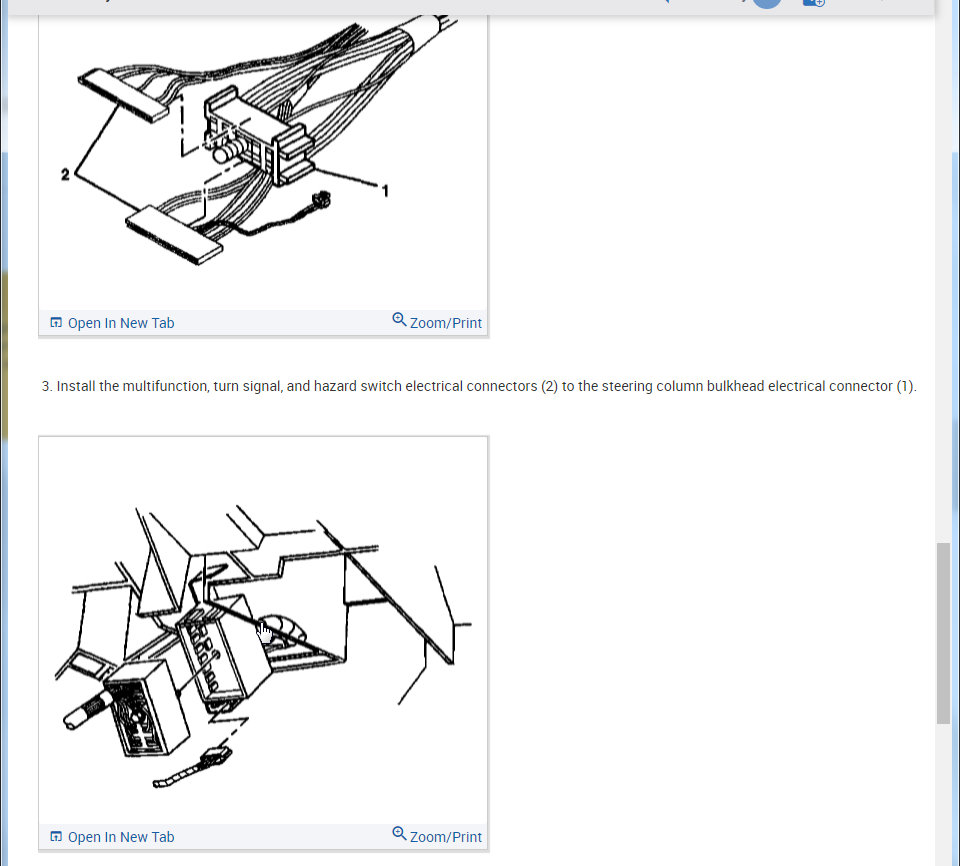 2

1

Open In New Tab
Zoom/Print

3. Install the multifunction, turn signal, and hazard switch electrical connectors (2) to the steering column bulkhead electrical connector (1).

Open In New Tab
Zoom/Print