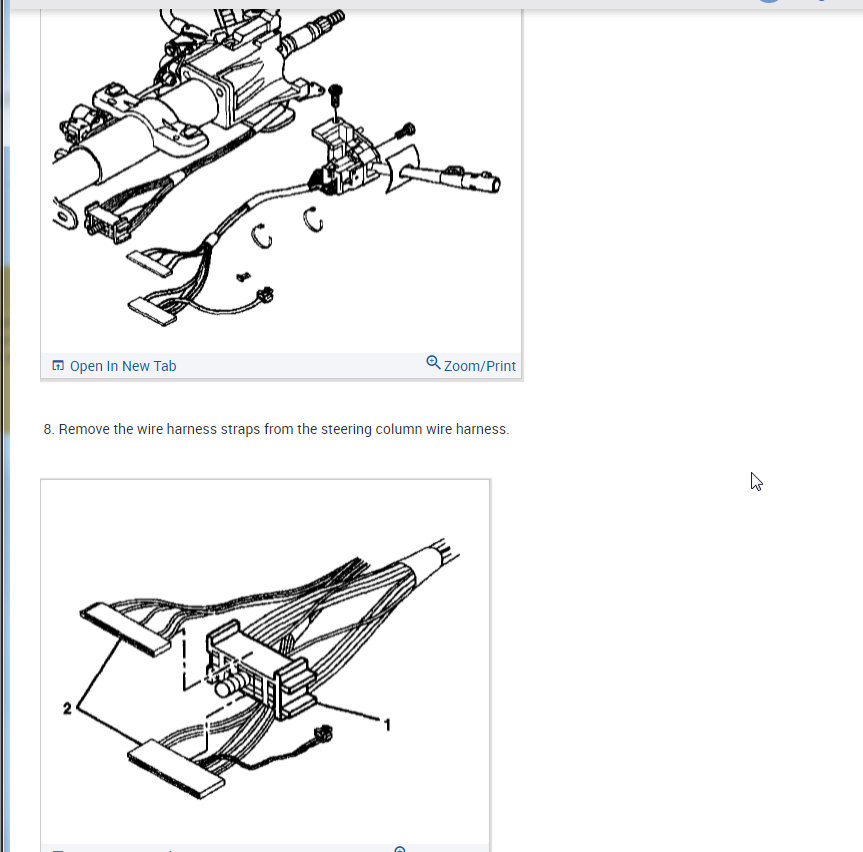 Open In New Tab

Zoom/Print

8. Remove the wire harness straps from the steering column wire harness.

2

1