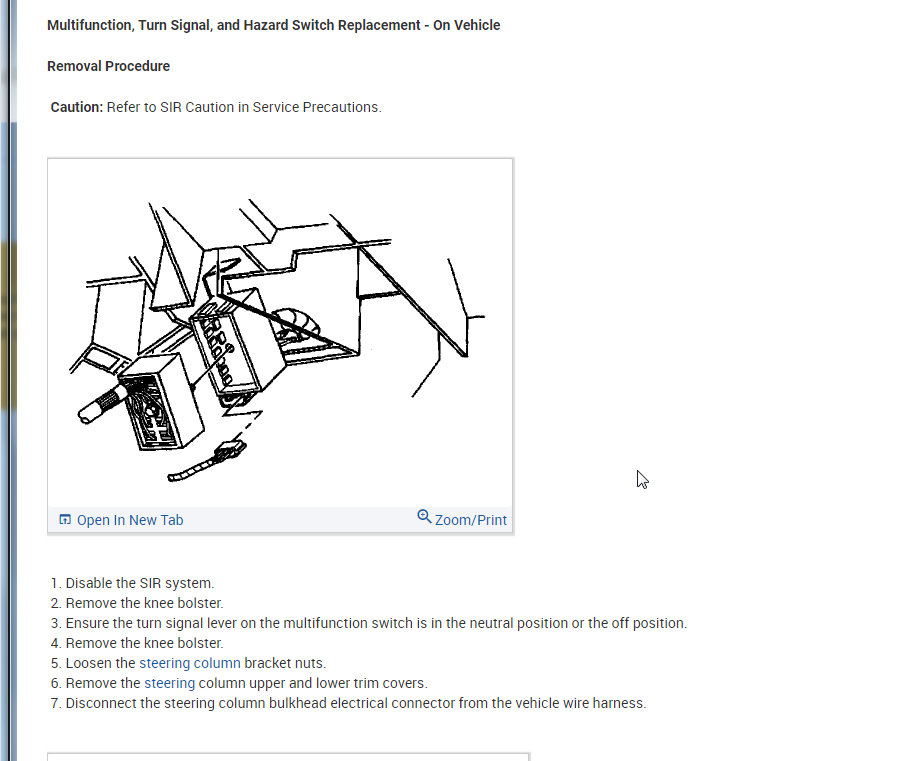 Multifunction, Turn Signal, and Hazard Switch Replacement - On Vehicle

Removal Procedure

Caution: Refer to SIR Caution in Service Precautions.

Open In New Tab
Zoom/Print

1. Disable the SIR system.
2. Remove the knee bolster.
3. Ensure the turn signal lever on the multifunction switch is in the neutral position or the off position.
4. Remove the knee bolster.
5. Loosen the steering column bracket nuts.
6. Remove the steering column upper and lower trim covers.
7. Disconnect the steering column bulkhead electrical connector from the vehicle wire harness.