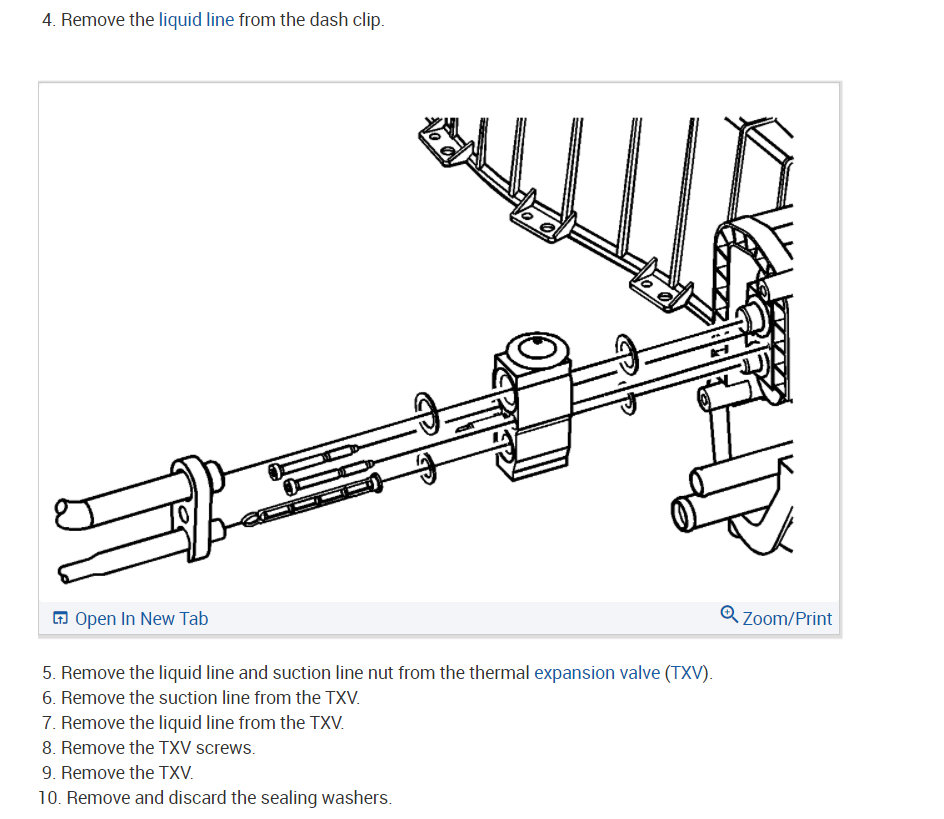 4. Remove the liquid line from the dash clip.

Open In New Tab

Zoom/Print

5. Remove the liquid line and suction line nut from the thermal expansion valve (TXV).
6. Remove the suction line from the TXV.
7. Remove the liquid line from the TXV.
8. Remove the TXV screws.
9. Remove the TXV.
10. Remove and discard the sealing washers.