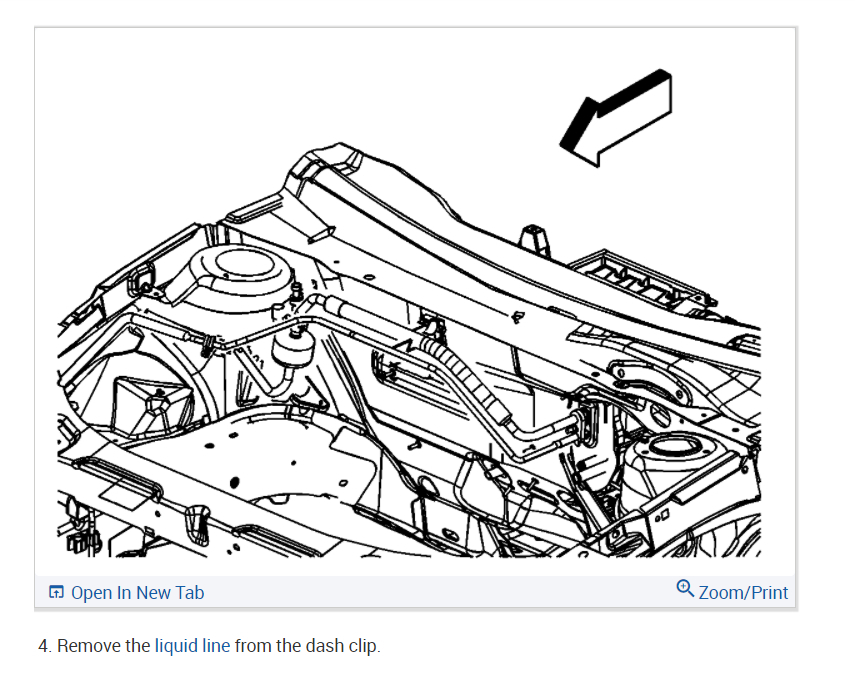 Open In New Tab

Zoom/Print

4. Remove the liquid line from the dash clip.