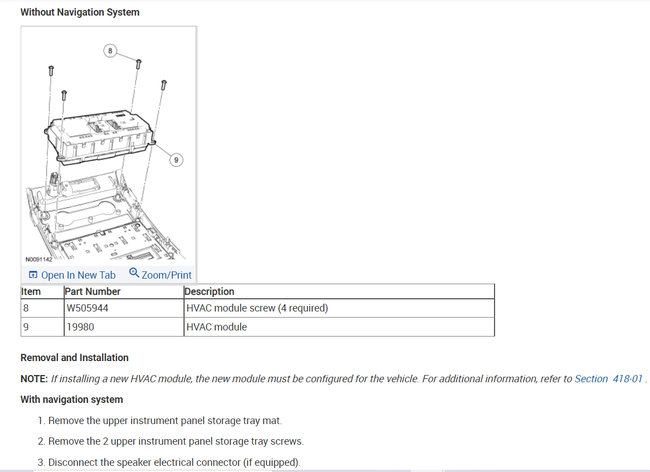 Without Navigation System

8

9

N0091142

Open In New Tab Zoom/Print

| Item | Part Number | Description |
|---|---|---|
| 8 | W505944 | HVAC module screw (4 required) |
| 9 | 19980 | HVAC module |

Removal and Installation

NOTE: If installing a new HVAC module, the new module must be configured for the vehicle. For additional information, refer to Section 418-01 .

With navigation system

1. Remove the upper instrument panel storage tray mat.

2. Remove the 2 upper instrument panel storage tray screws.

3. Disconnect the speaker electrical connector (if equipped).