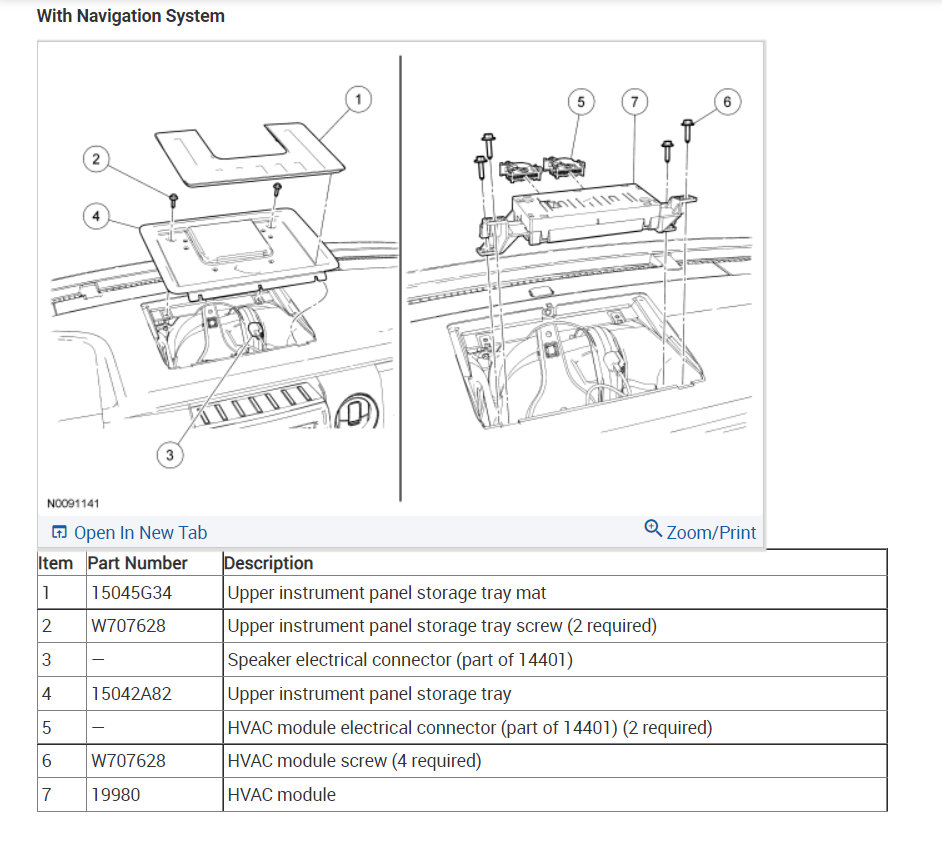 With Navigation System

1
2
4
3
5
7
6

N0091141

Open In New Tab

Zoom/Print

| Item | Part Number | Description |
|---|---|---|
| 1 | 15045G34 | Upper instrument panel storage tray mat |
| 2 | W707628 | Upper instrument panel storage tray screw (2 required) |
| 3 | — | Speaker electrical connector (part of 14401) |
| 4 | 15042A82 | Upper instrument panel storage tray |
| 5 | — | HVAC module electrical connector (part of 14401) (2 required) |
| 6 | W707628 | HVAC module screw (4 required) |
| 7 | 19980 | HVAC module |