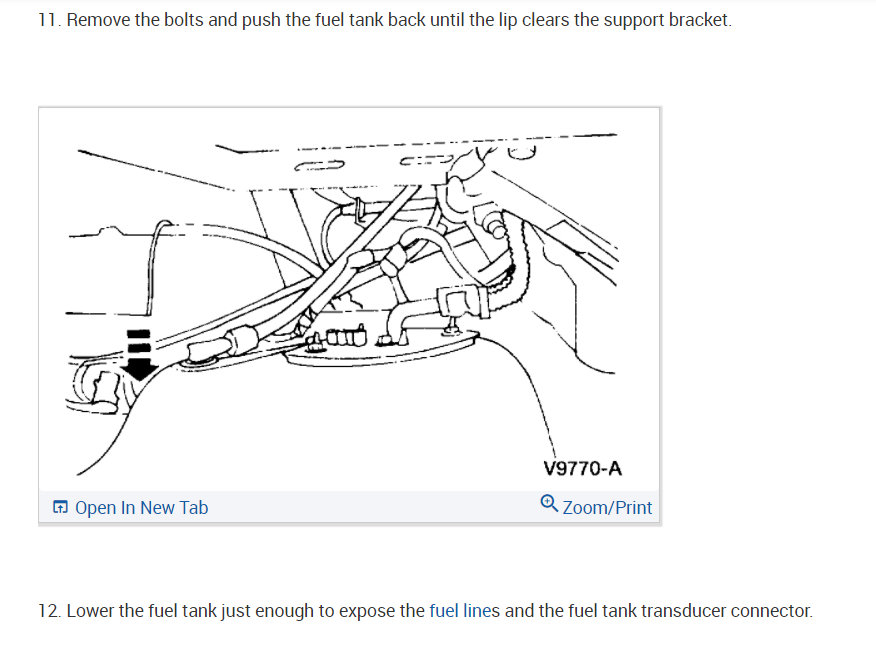 11. Remove the bolts and push the fuel tank back until the lip clears the support bracket.

V9770-A

Open In New Tab

Zoom/Print

12. Lower the fuel tank just enough to expose the fuel lines and the fuel tank transducer connector.