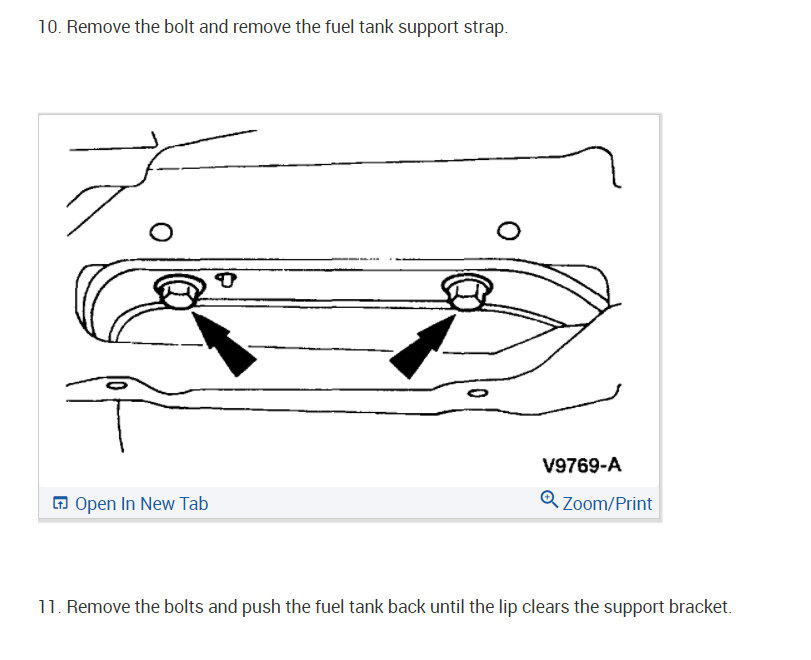 10. Remove the bolt and remove the fuel tank support strap.

V9769-A

Open In New Tab

Zoom/Print

11. Remove the bolts and push the fuel tank back until the lip clears the support bracket.