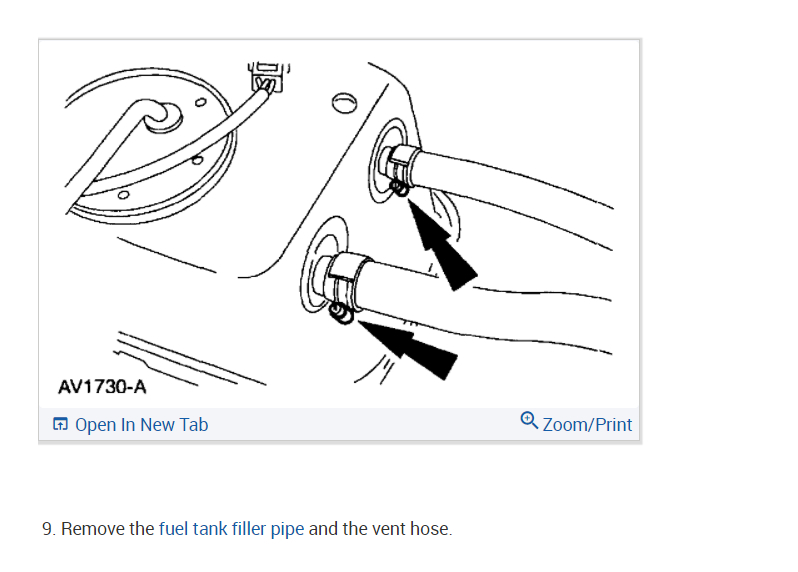 AV1730-A

Open In New Tab

Zoom/Print

9. Remove the fuel tank filler pipe and the vent hose.