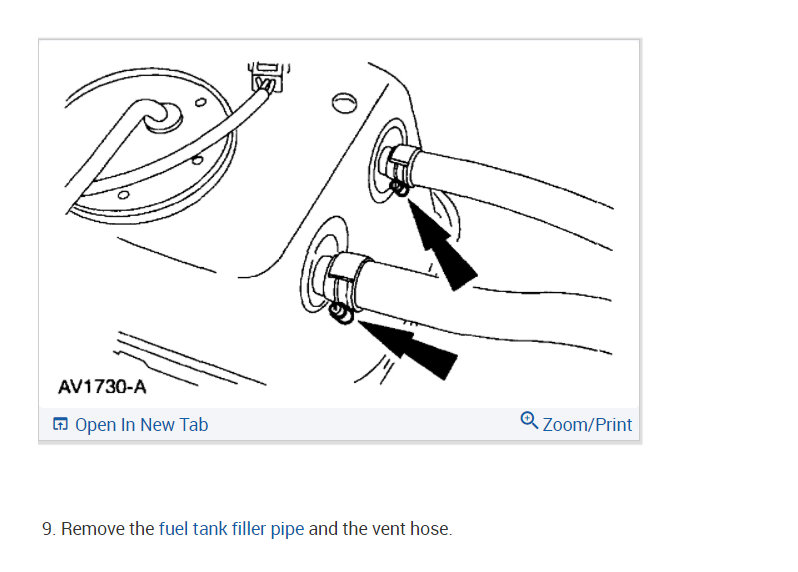 AV1730-A

Open In New Tab

Zoom/Print

9. Remove the fuel tank filler pipe and the vent hose.