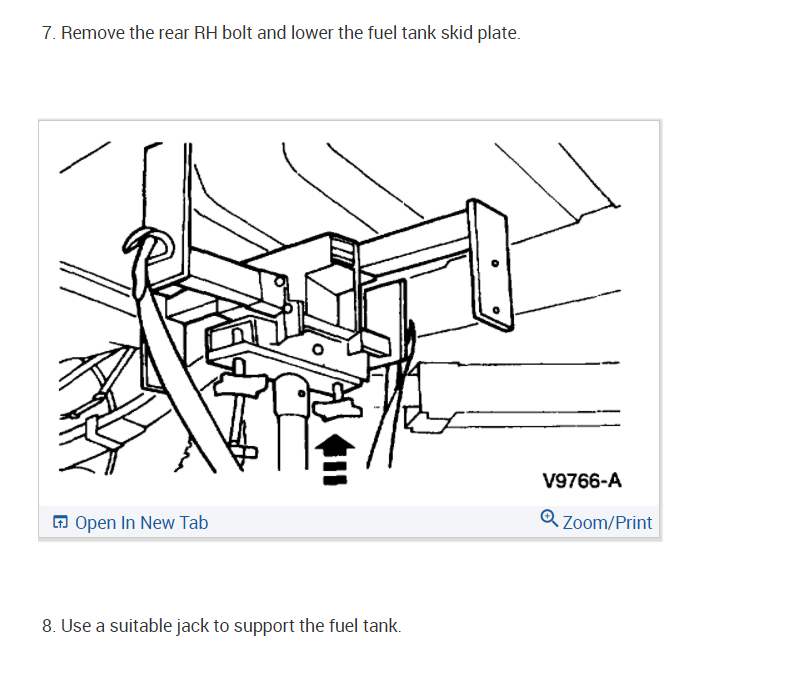 7. Remove the rear RH bolt and lower the fuel tank skid plate.

V9766-A

Open In New Tab

Zoom/Print

8. Use a suitable jack to support the fuel tank.